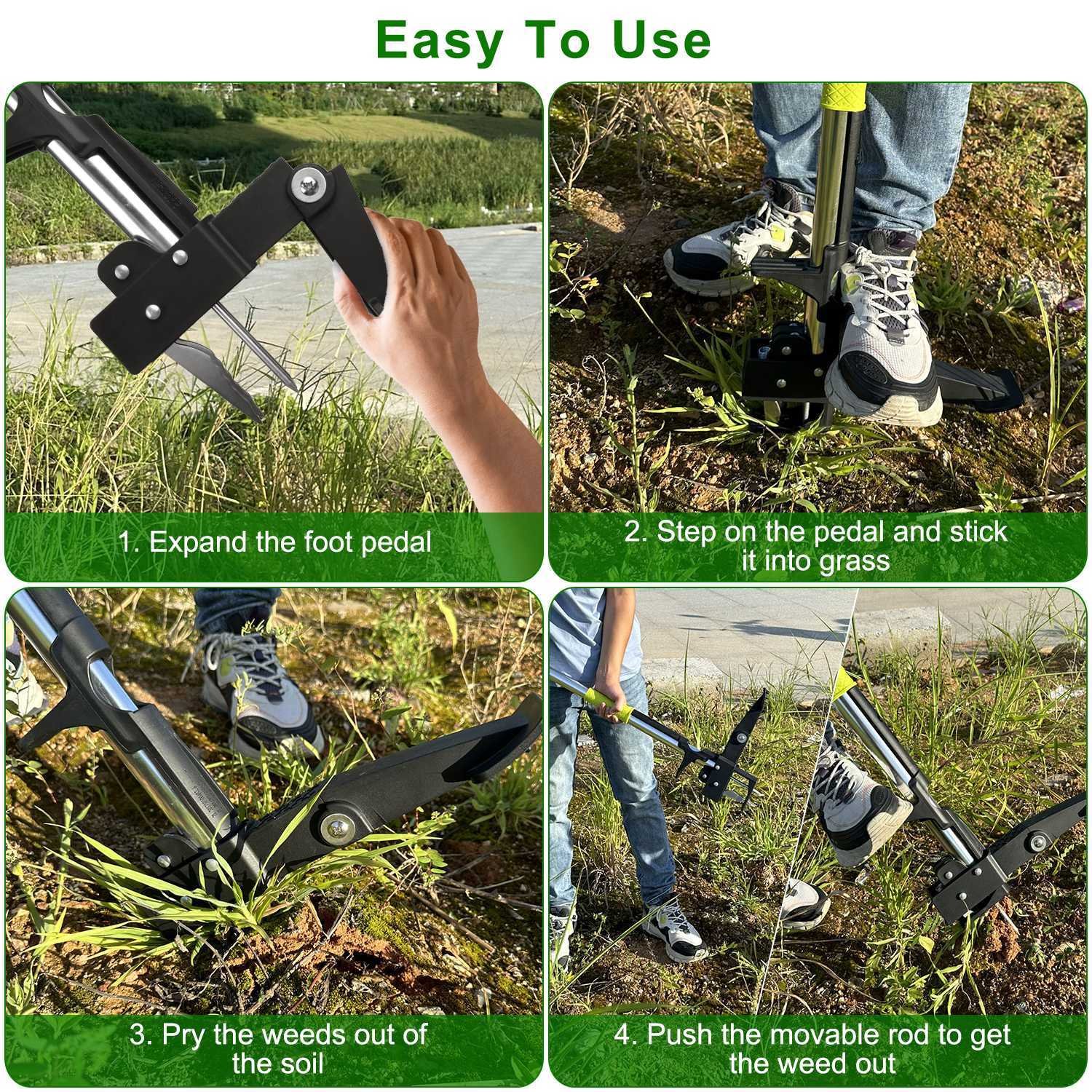 Easy To Use

1. Expand the foot pedal

2. Step on the pedal and stick it into grass

3. Pry the weeds out of the soil

4. Push the movable rod to get the weed out